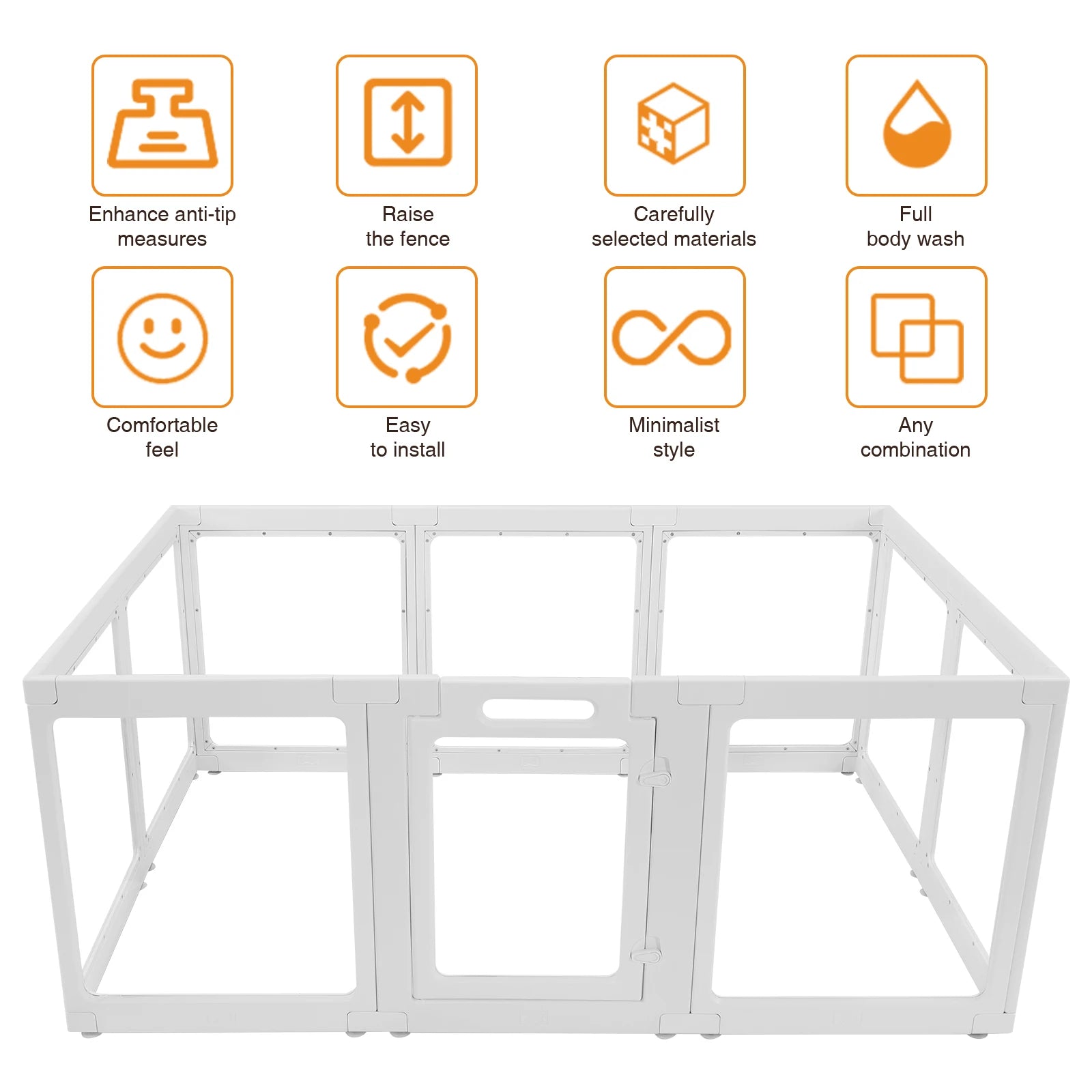 Enhance anti-tip measures

Raise the fence

Carefully selected materials

Full body wash

Comfortable feel

Easy to install

Minimalist style

Any combination