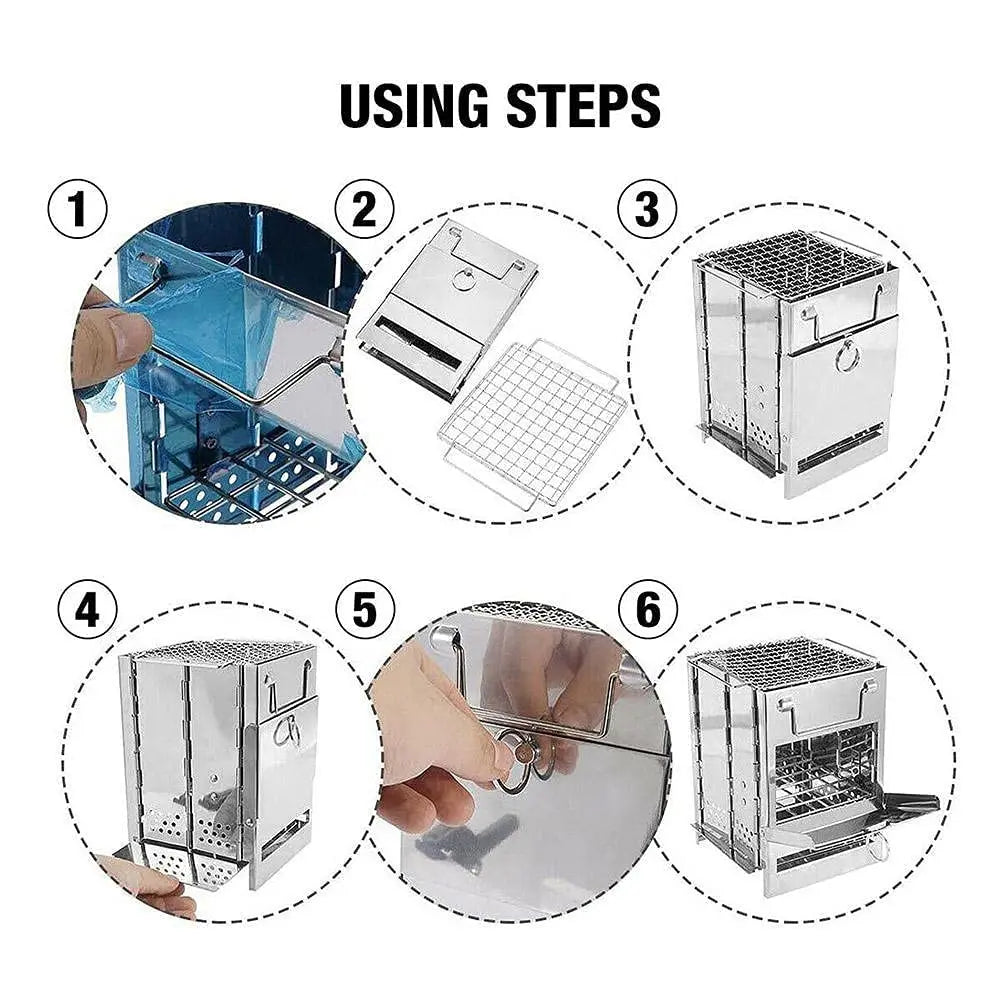 USING STEPS

1

2

3

4

5

6