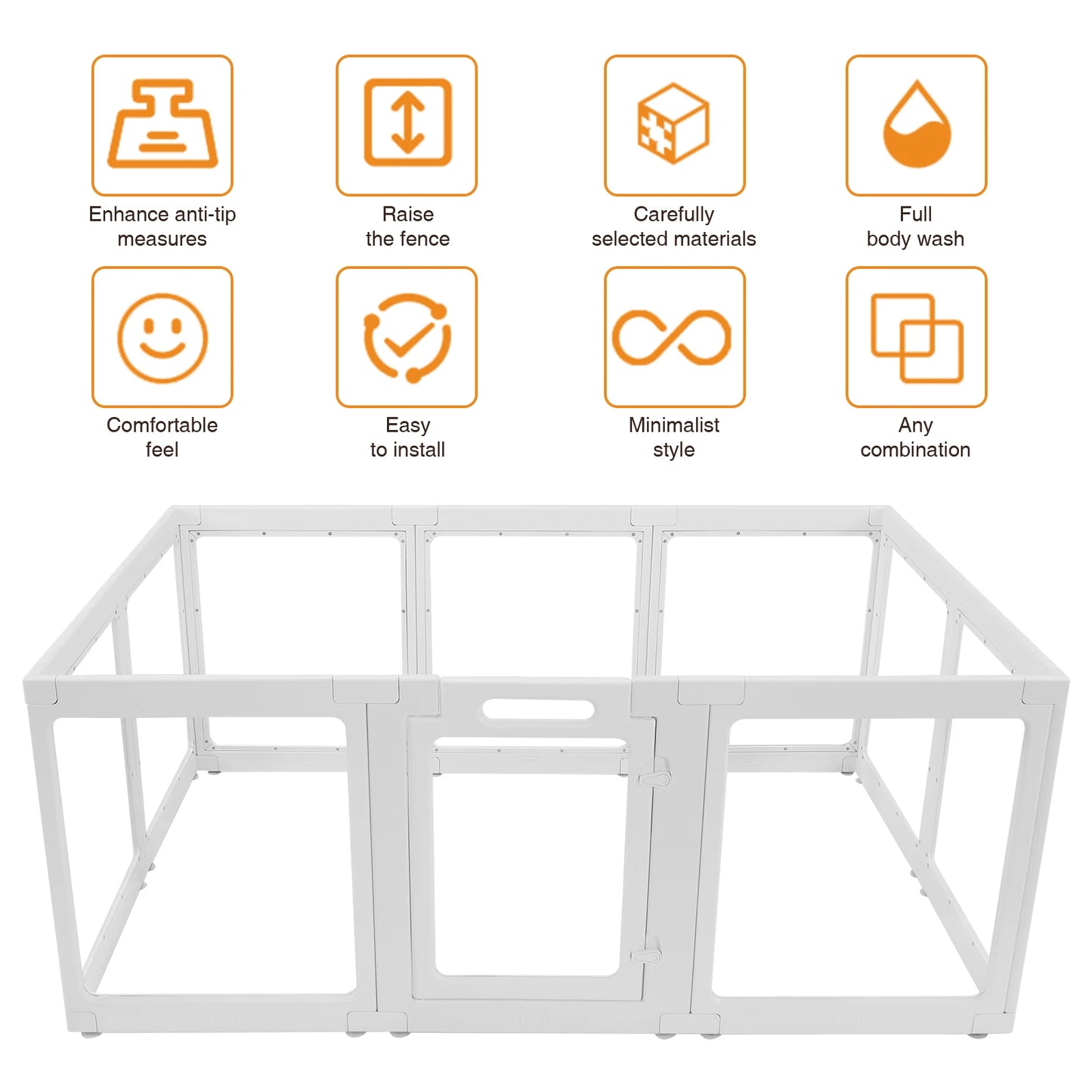 Enhance anti-tip measures

Raise the fence

Carefully selected materials

Full body wash

Comfortable feel

Easy to install

Minimalist style

Any combination